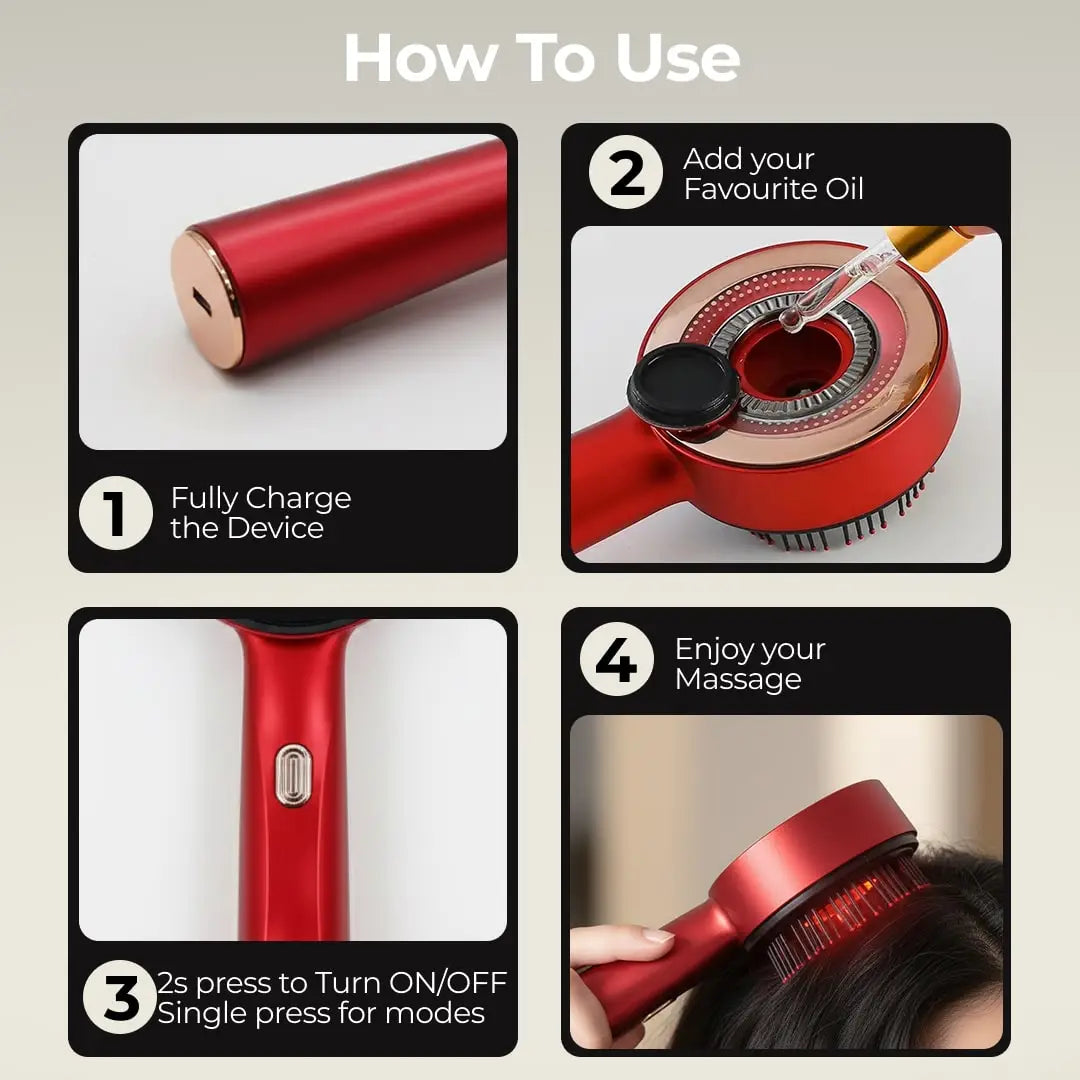 How To Use

1 Fully Charge the Device

2 Add your Favourite Oil

3 2s press to Turn ON/OFF Single press for modes

4 Enjoy your Massage