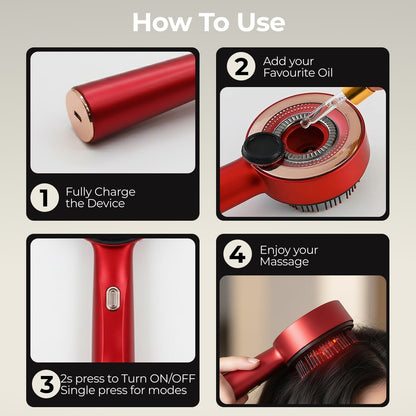 How To Use

1 Fully Charge the Device

2 Add your Favourite Oil

3 2s press to Turn ON/OFF Single press for modes

4 Enjoy your Massage