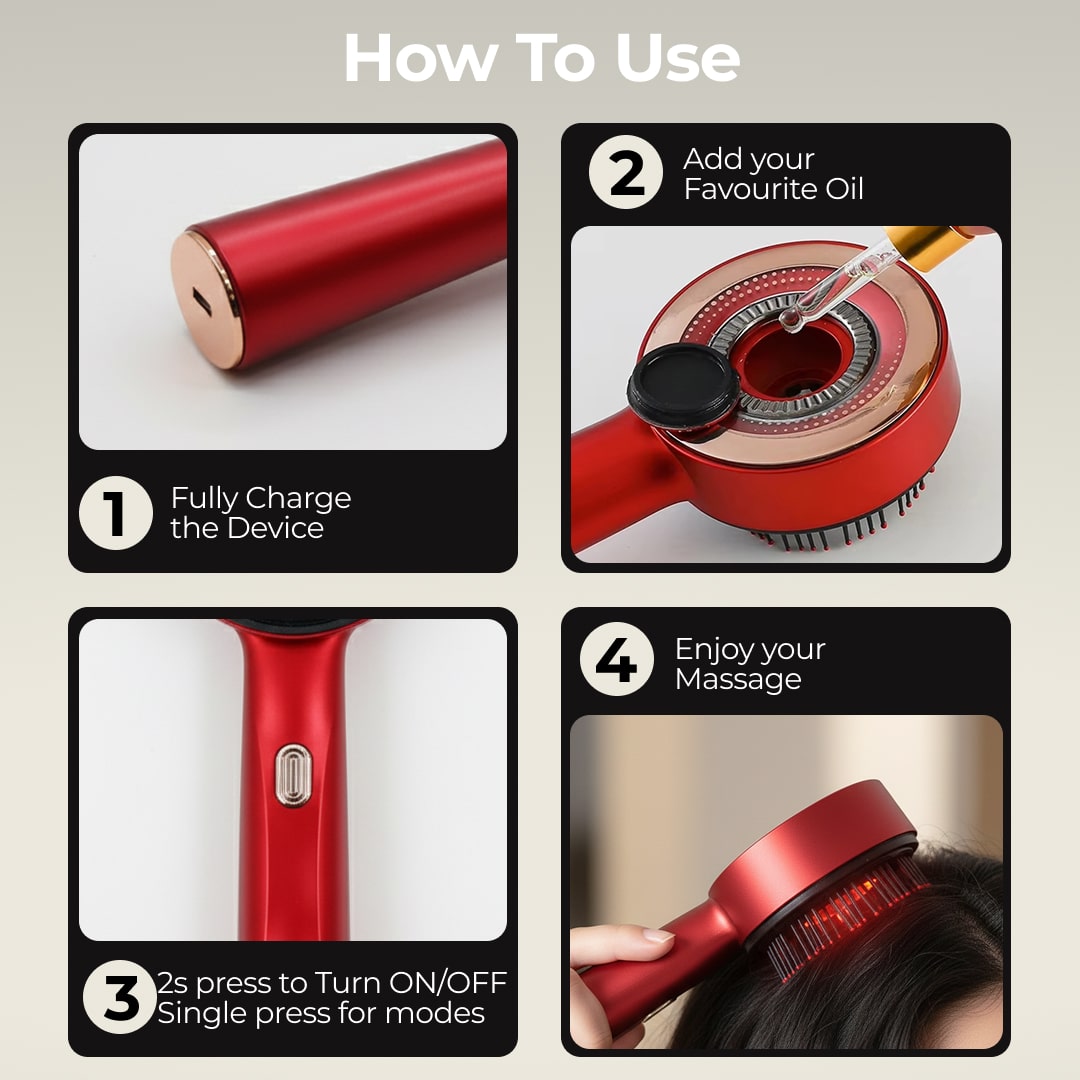 How To Use

1 Fully Charge the Device

2 Add your Favourite Oil

3 2s press to Turn ON/OFF Single press for modes

4 Enjoy your Massage