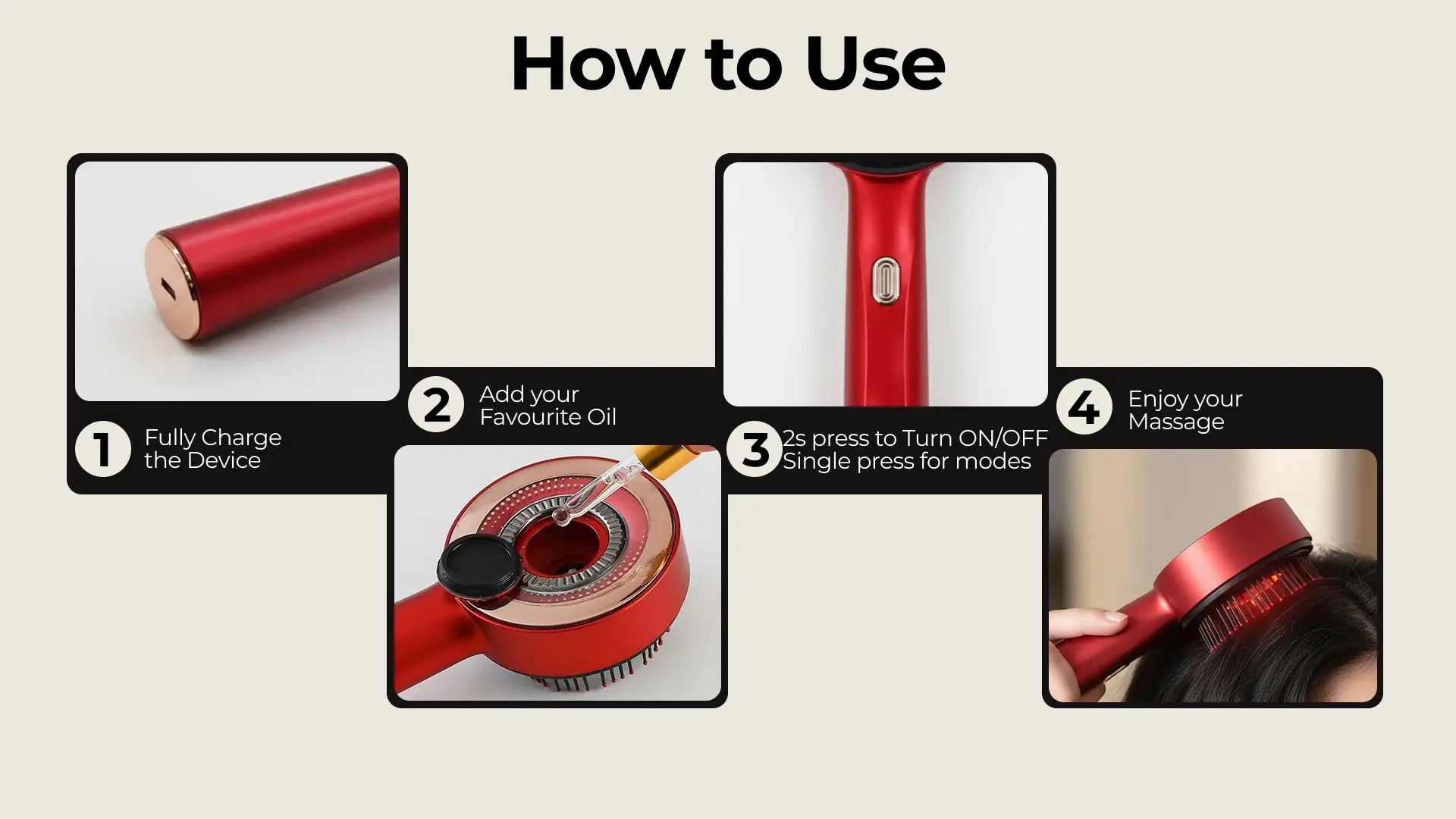 How to Use

1 Fully Charge the Device

2 Add your Favourite Oil

3 2s press to Turn ON/OFF Single press for modes

4 Enjoy your Massage