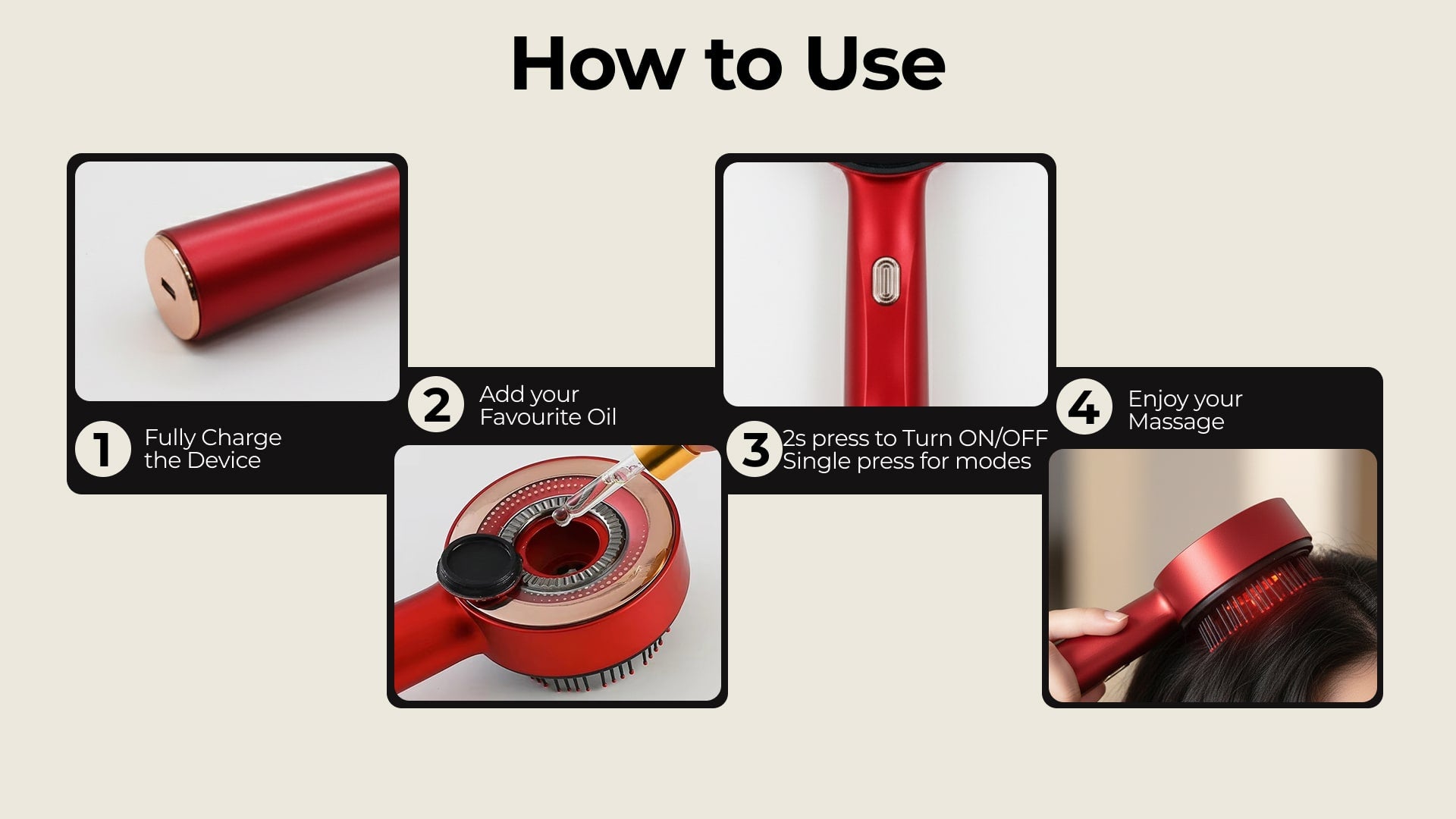 How to Use

1 Fully Charge the Device

2 Add your Favourite Oil

3 2s press to Turn ON/OFF Single press for modes

4 Enjoy your Massage